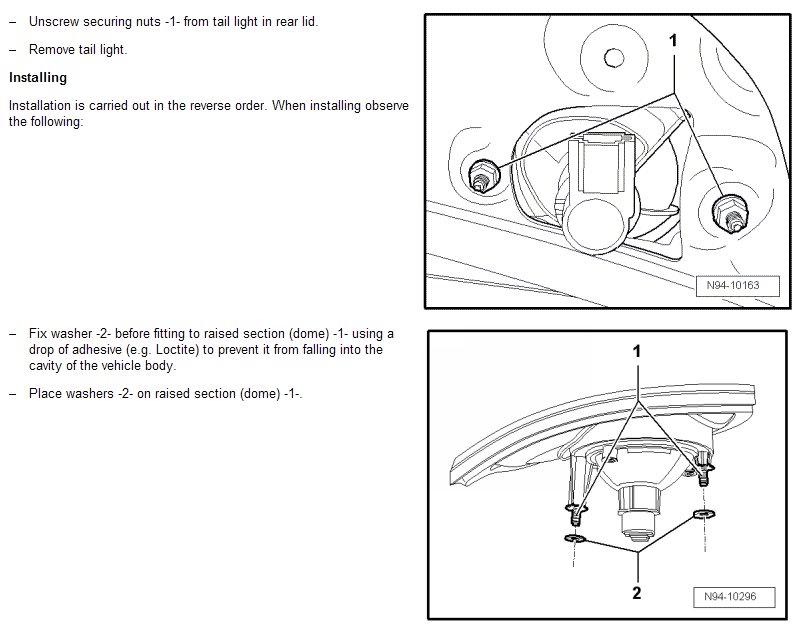 – Unscrew securing nuts -1- from tail light in rear lid.

– Remove tail light.

Installing

Installation is carried out in the reverse order. When installing observe the following:

1

N94-10163

– Fix washer -2- before fitting to raised section (dome) -1- using a drop of adhesive (e.g. Loctite) to prevent it from falling into the cavity of the vehicle body.

– Place washers -2- on raised section (dome) -1-.

1

2

N94-10296