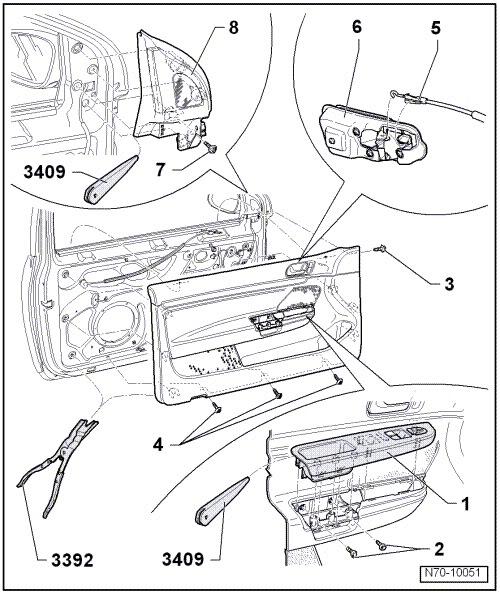 8
6
5
3409
7
3
4
1
2
3392
3409
N70-10051