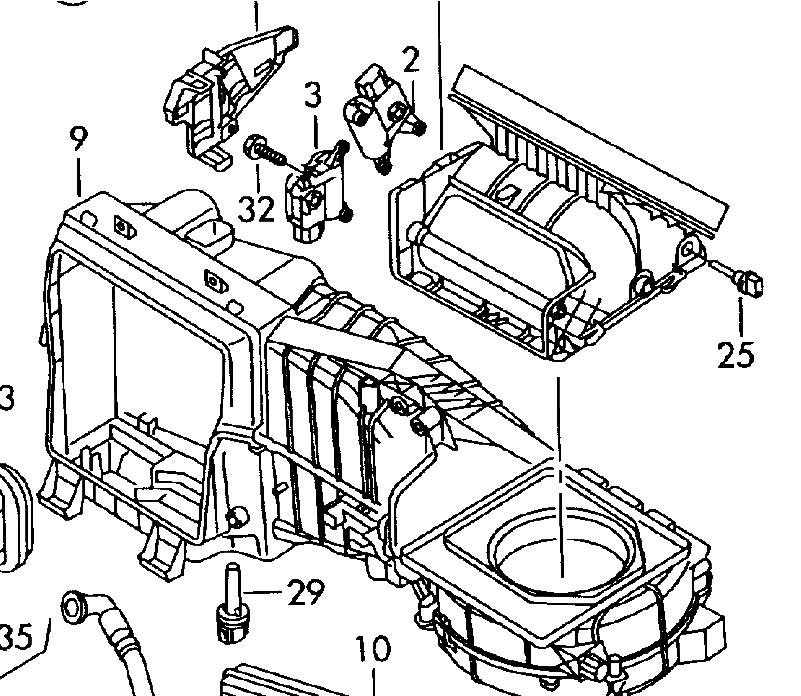 2
3
9
32
25
3
29
35
10