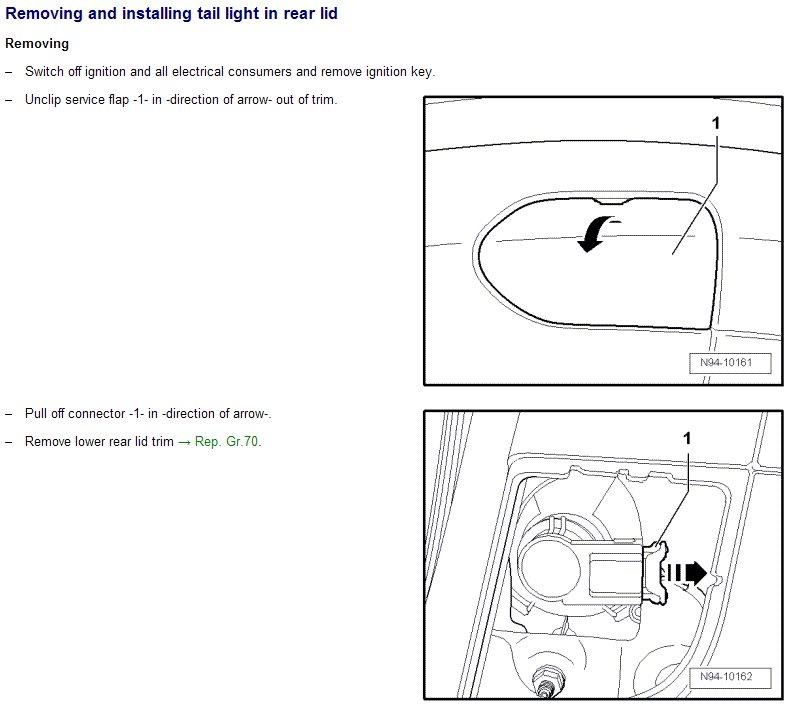 Removing and installing tail light in rear lid

Removing

– Switch off ignition and all electrical consumers and remove ignition key.

– Unclip service flap -1- in -direction of arrow- out of trim.

1

N94-10161

– Pull off connector -1- in -direction of arrow-.

– Remove lower rear lid trim → Rep. Gr.70.

1

N94-10162