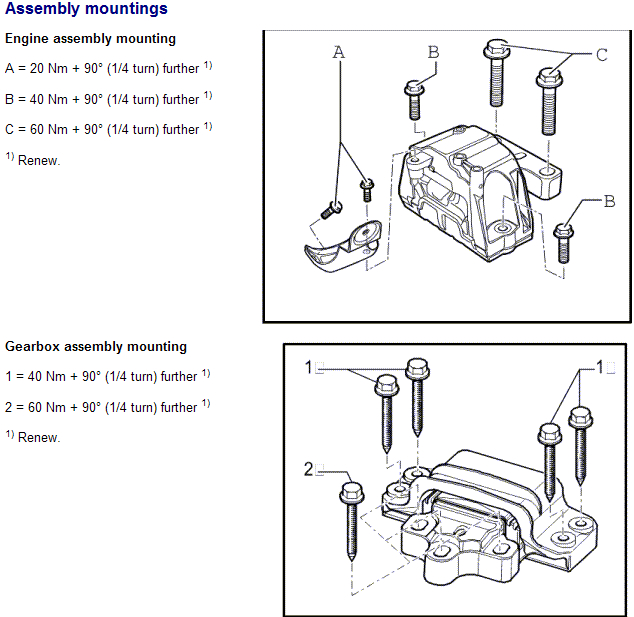 Assembly mountings

Engine assembly mounting

A = 20 Nm + 90° (1/4 turn) further $^{1)}$

B = 40 Nm + 90° (1/4 turn) further $^{1)}$

C = 60 Nm + 90° (1/4 turn) further $^{1)}$

$^{1)}$ Renew.

A
B
C
B

Gearbox assembly mounting

1 = 40 Nm + 90° (1/4 turn) further $^{1)}$

2 = 60 Nm + 90° (1/4 turn) further $^{1)}$

$^{1)}$ Renew.

1
1
2